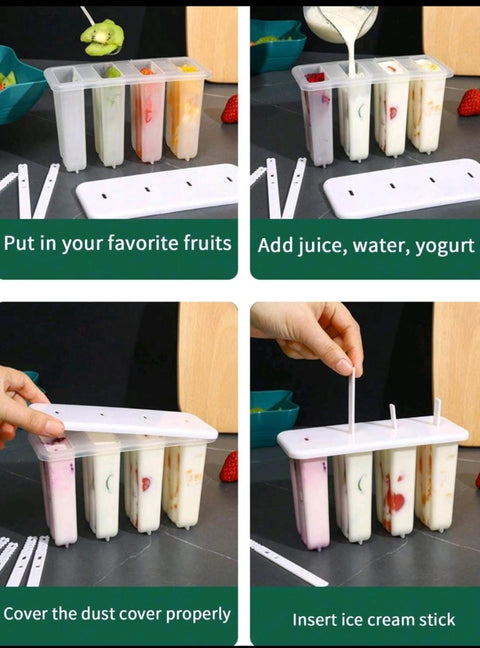 Put in your favorite fruits

Add juice, water, yogurt

Cover the dust cover properly

Insert ice cream stick