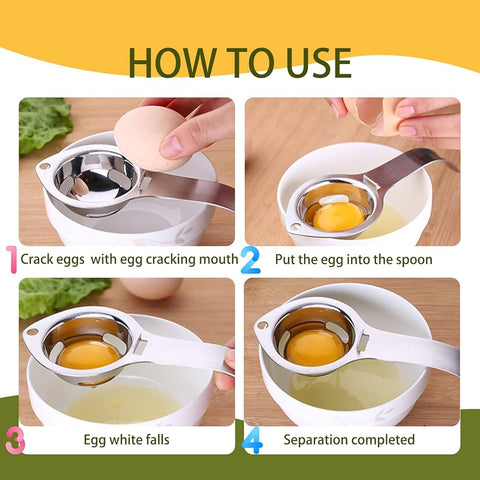 HOW TO USE

1 Crack eggs with egg cracking mouth

2 Put the egg into the spoon

3 Egg white falls

4 Separation completed