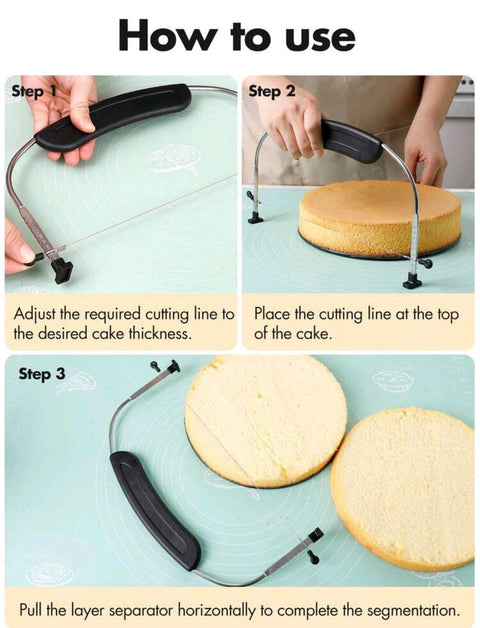 How to use

Step 1

Adjust the required cutting line to the desired cake thickness.

Step 2

Place the cutting line at the top of the cake.

Step 3

Pull the layer separator horizontally to complete the segmentation.